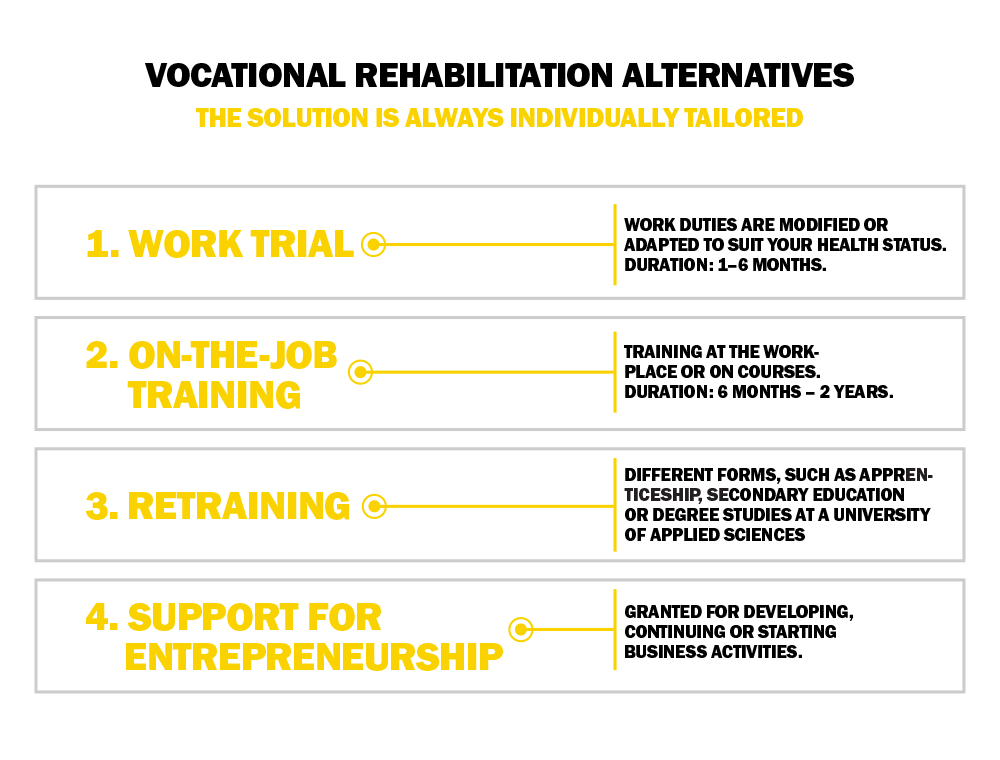 VOCATIONAL REHABILITATION ALTERNATIVES

THE SOLUTION IS ALWAYS INDIVIDUALLY TAILORED

1. WORK TRIAL

WORK DUTIES ARE MODIFIED OR ADAPTED TO SUIT YOUR HEALTH STATUS. DURATION: 1–6 MONTHS.

2. ON-THE-JOB TRAINING

TRAINING AT THE WORKPLACE OR ON COURSES. DURATION: 6 MONTHS – 2 YEARS.

3. RETRAINING

DIFFERENT FORMS, SUCH AS APPRENTICESHIP, SECONDARY EDUCATION OR DEGREE STUDIES AT A UNIVERSITY OF APPLIED SCIENCES

4. SUPPORT FOR ENTREPRENEURSHIP

GRANTED FOR DEVELOPING, CONTINUING OR STARTING BUSINESS ACTIVITIES.